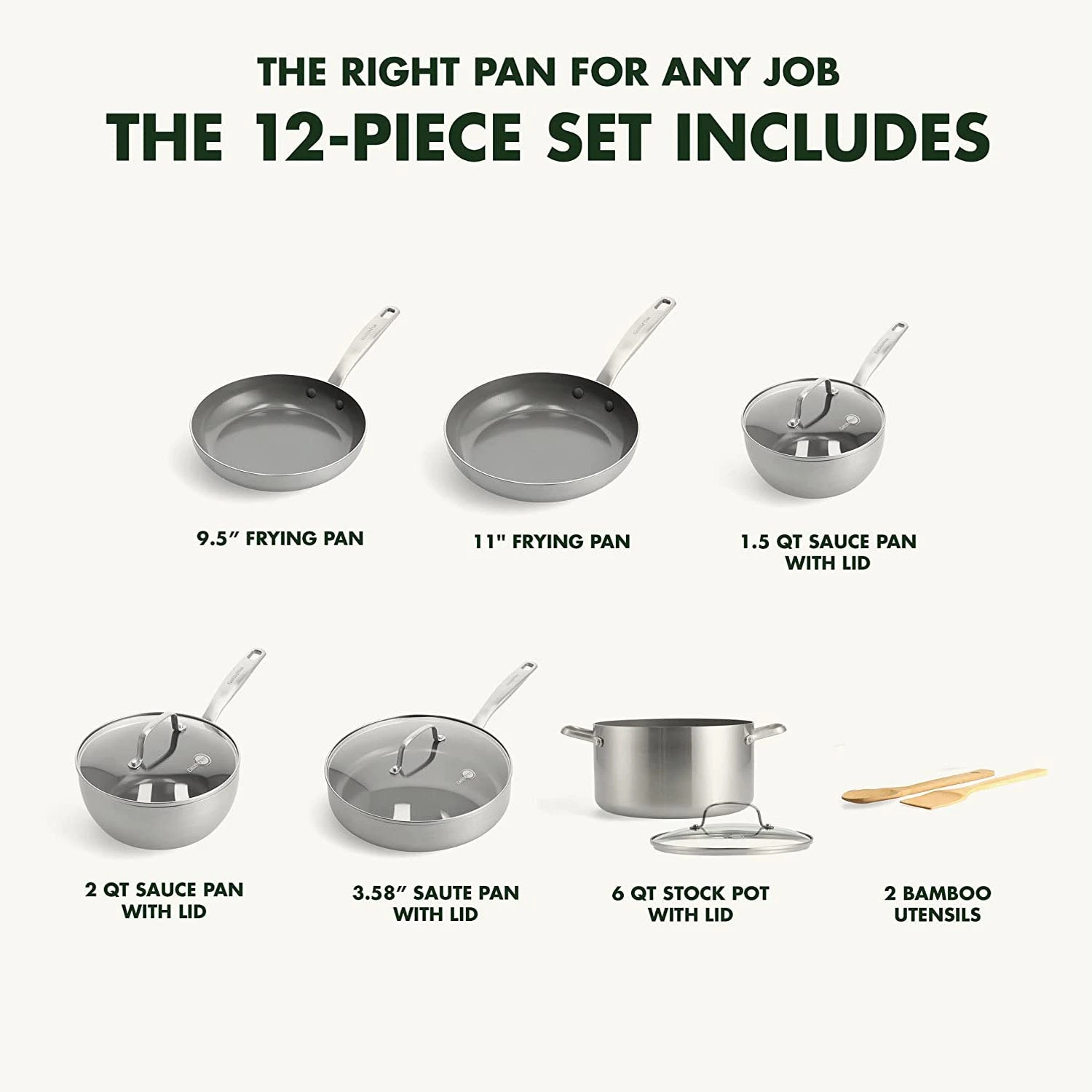 THE RIGHT PAN FOR ANY JOB
THE 12-PIECE SET INCLUDES

9.5″ FRYING PAN

11" FRYING PAN

1.5 QT SAUCE PAN WITH LID

2 QT SAUCE PAN WITH LID

3.58″ SAUTE PAN WITH LID

6 QT STOCK POT WITH LID

2 BAMBOO UTENSILS